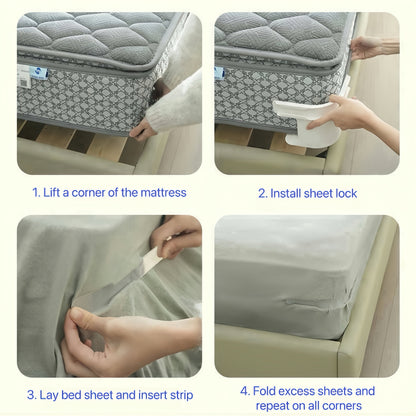 1. Lift a corner of the mattress

2. Install sheet lock

3. Lay bed sheet and insert strip

4. Fold excess sheets and repeat on all corners