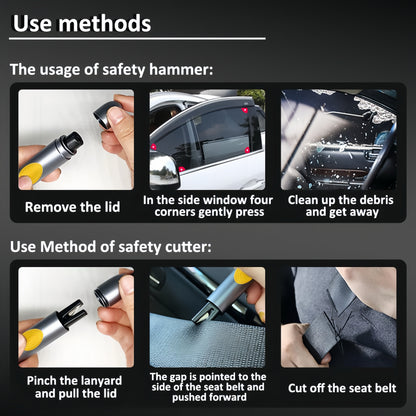 Use methods

The usage of safety hammer:

Remove the lid

In the side window four corners gently press

Clean up the debris and get away

Use Method of safety cutter:

Pinch the lanyard and pull the lid

The gap is pointed to the side of the seat belt and pushed forward

Cut off the seat belt