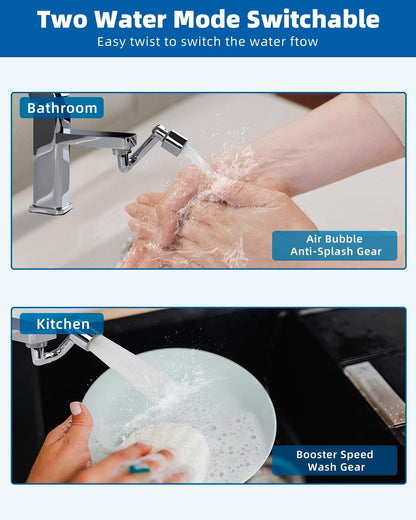 Two Water Mode Switchable
Easy twist to switch the water ftow

Bathroom

Air Bubble
Anti-Splash Gear

Kitchen

Booster Speed
Wash Gear