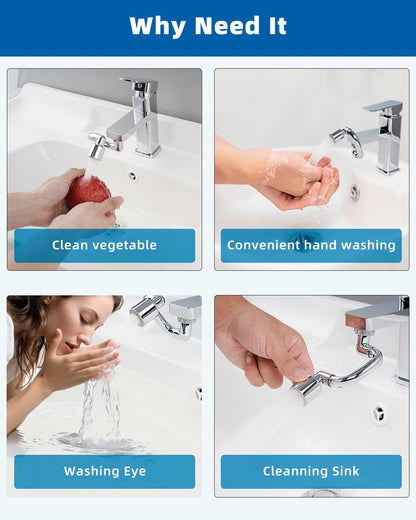 Why Need It

Clean vegetable

Convenient hand washing

Washing Eye

Cleanning Sink