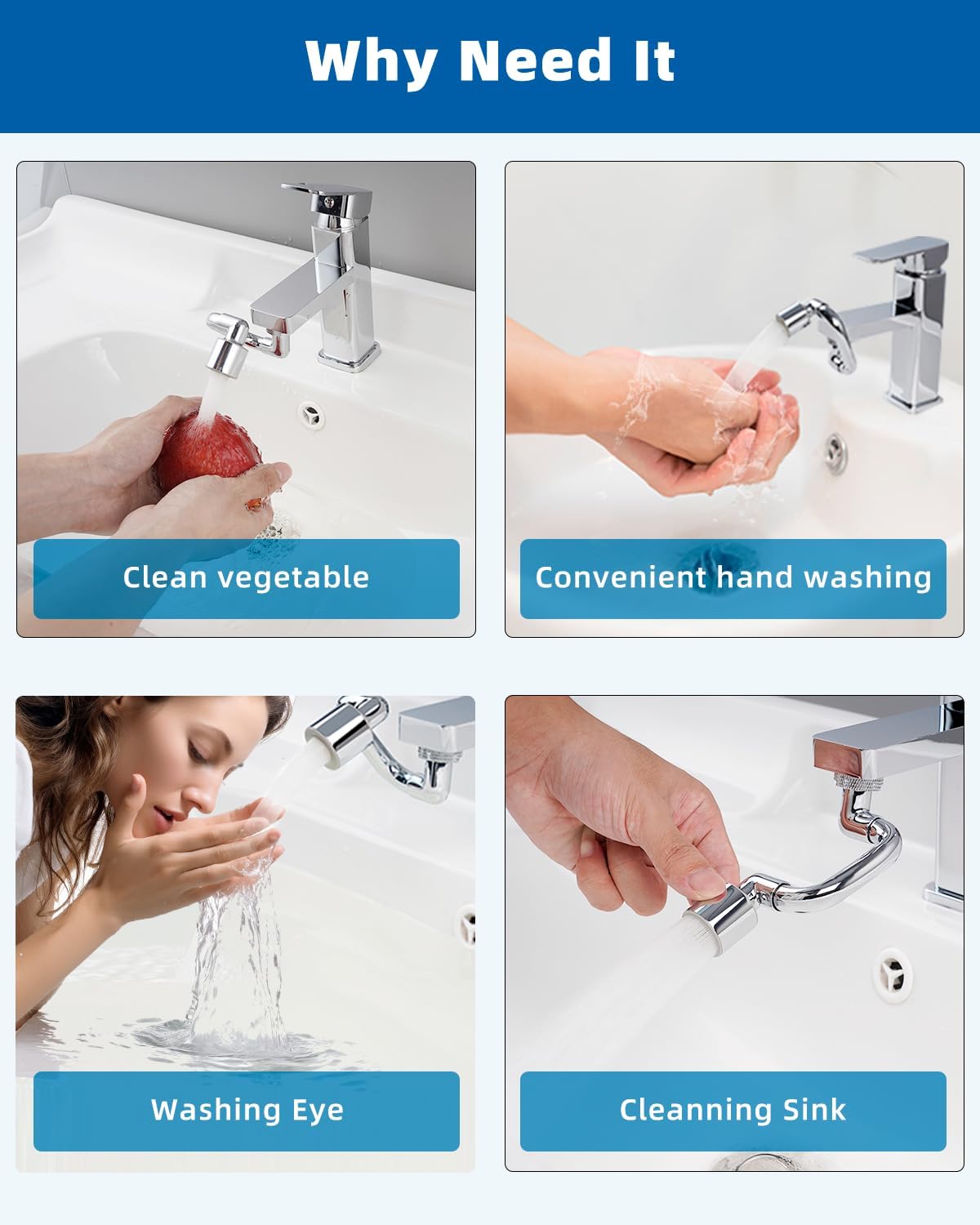 Why Need It

Clean vegetable

Convenient hand washing

Washing Eye

Cleanning Sink