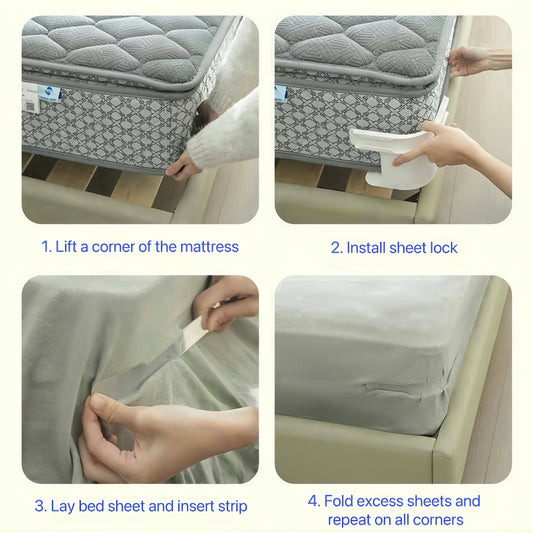 1. Lift a corner of the mattress

2. Install sheet lock

3. Lay bed sheet and insert strip

4. Fold excess sheets and repeat on all corners